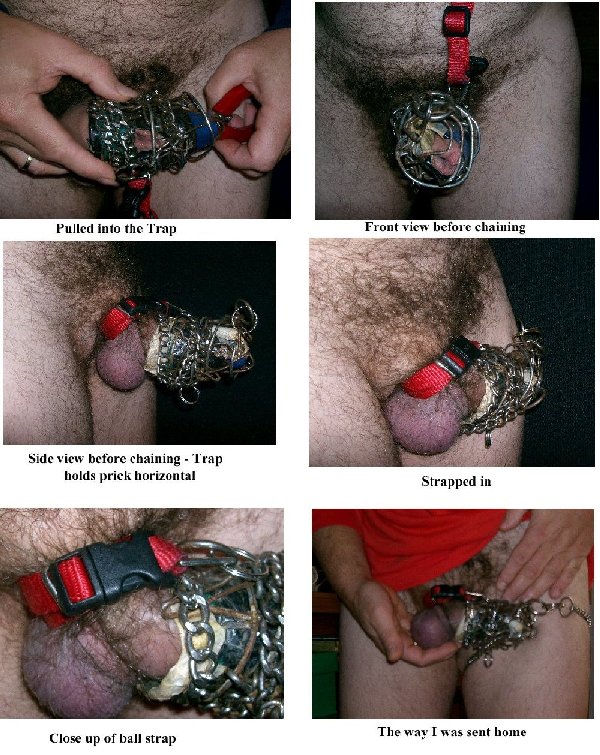 Pulled into the Trap

Front view before chaining

Side view before chaining - Trap holds prick horizontal

Strapped in

Close up of ball strap

The way I was sent home